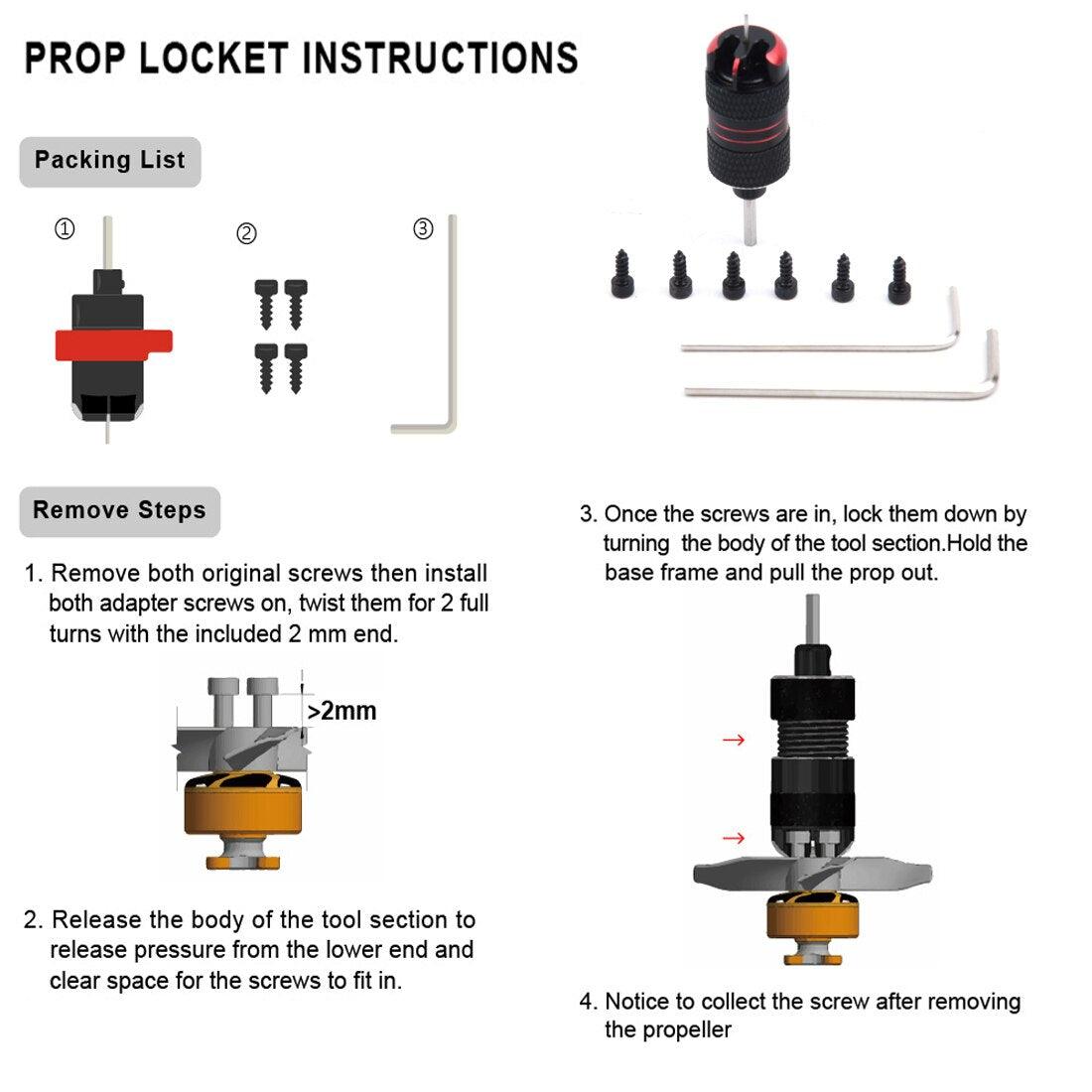 PROP LOCKET INSTRUCTIONS

Packing List

①

②

③

Remove Steps

1. Remove both original screws then install both adapter screws on, twist them for 2 full turns with the included 2 mm end.

>2mm

2. Release the body of the tool section to release pressure from the lower end and clear space for the screws to fit in.

3. Once the screws are in, lock them down by turning the body of the tool section.Hold the base frame and pull the prop out.

4. Notice to collect the screw after removing the propeller