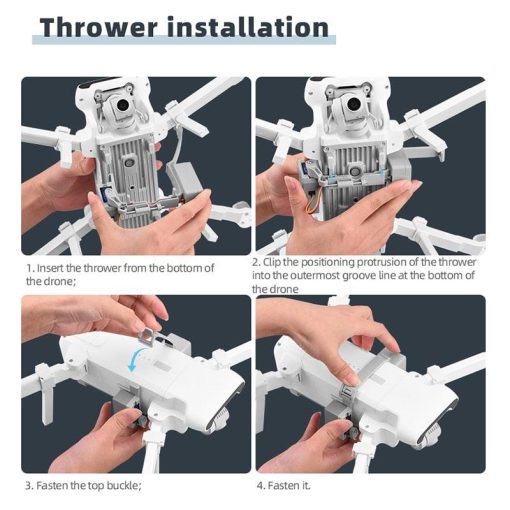 Thrower installation

1. Insert the thrower from the bottom of the drone;

2. Clip the positioning protrusion of the thrower into the outermost groove line at the bottom of the drone

3. Fasten the top buckle;

4. Fasten it.