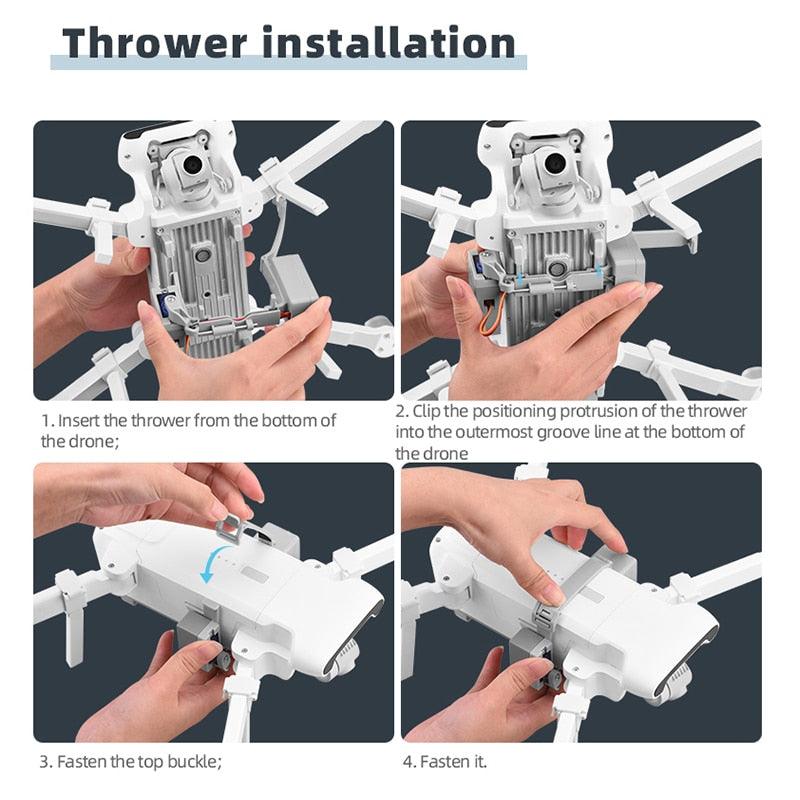 Thrower installation

1. Insert the thrower from the bottom of the drone;

2. Clip the positioning protrusion of the thrower into the outermost groove line at the bottom of the drone

3. Fasten the top buckle;

4. Fasten it.